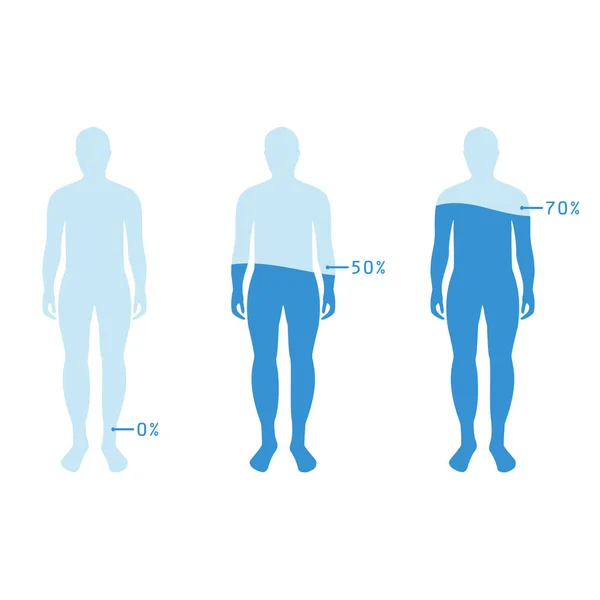 0%

50%

70%